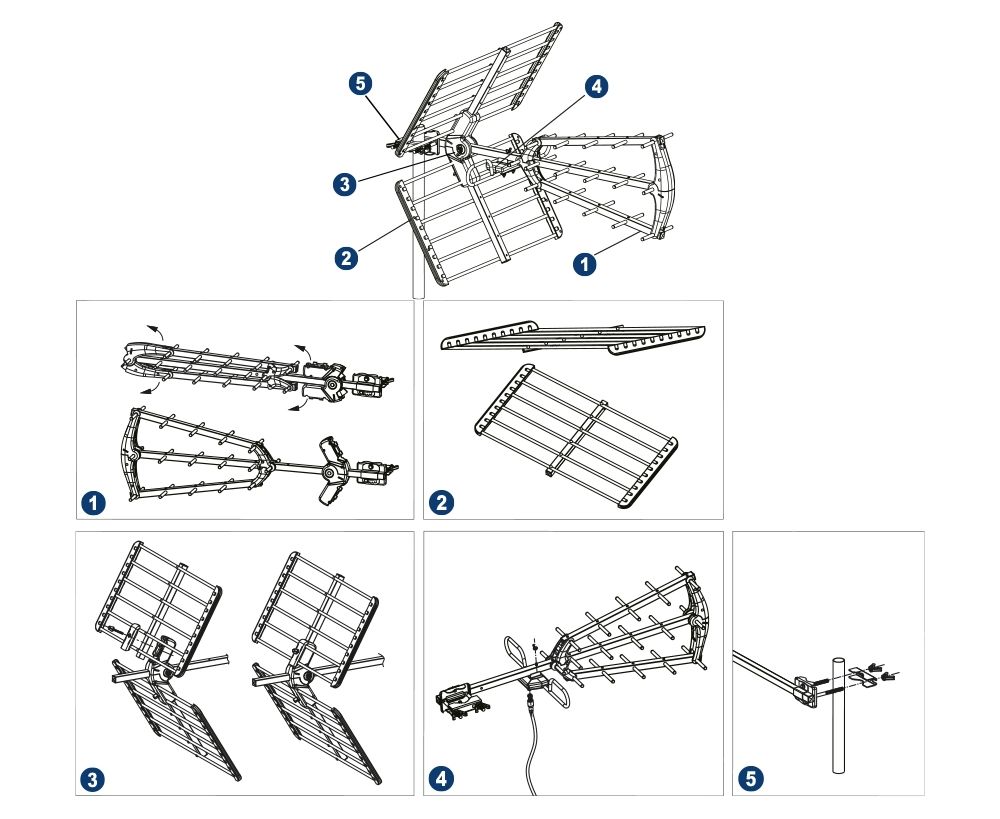 5
4
3
2
1
1
2
3
4
5