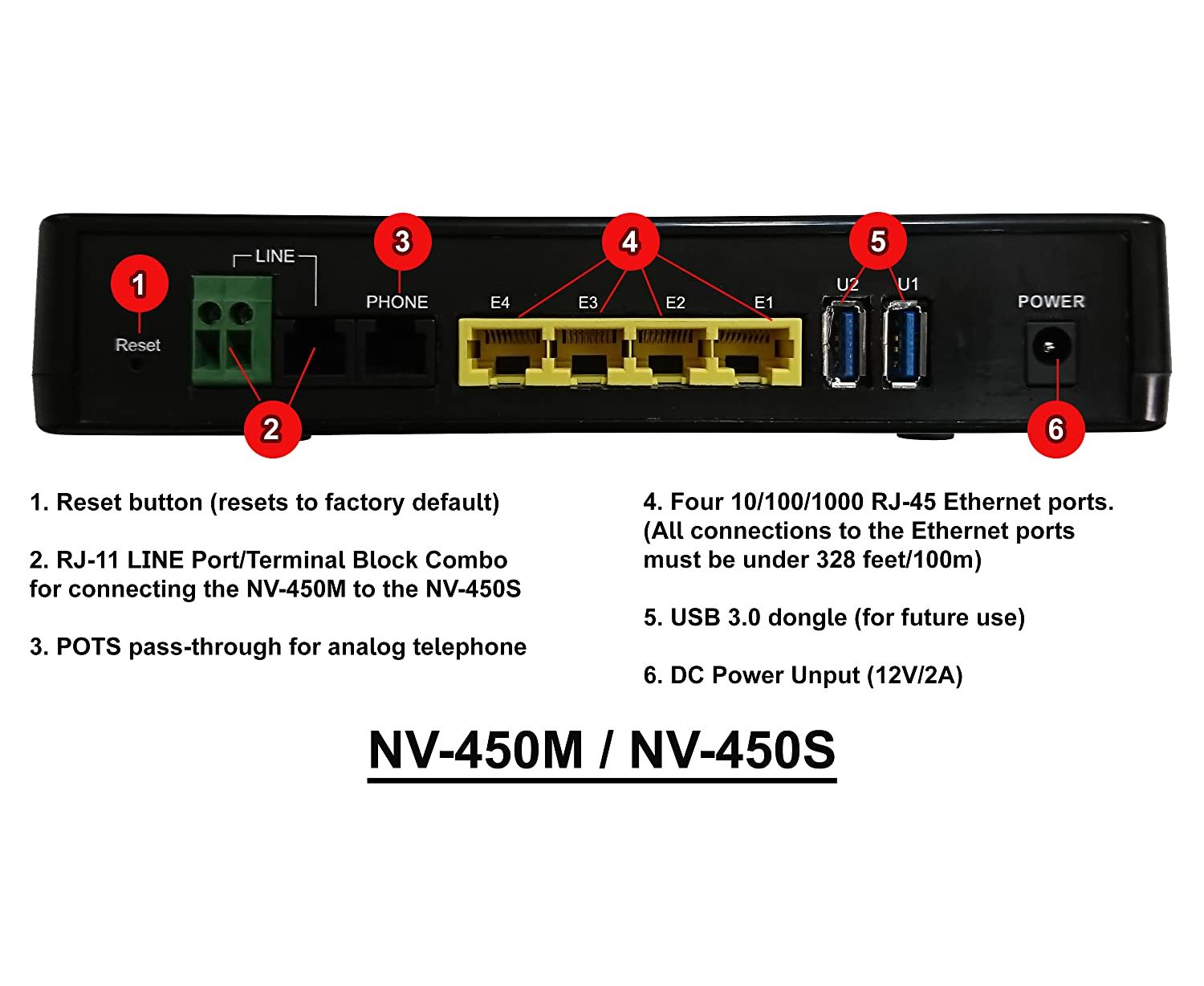 1 Reset

LINE

2

3 PHONE

4 E4 E3 E2 E1

5 U2 U1

POWER

6

1. Reset button (resets to factory default)

2. RJ-11 LINE Port/Terminal Block Combo for connecting the NV-450M to the NV-450S

3. POTS pass-through for analog telephone

4. Four 10/100/1000 RJ-45 Ethernet ports. (All connections to the Ethernet ports must be under 328 feet/100m)

5. USB 3.0 dongle (for future use)

6. DC Power Unput (12V/2A)

NV-450M / NV-450S