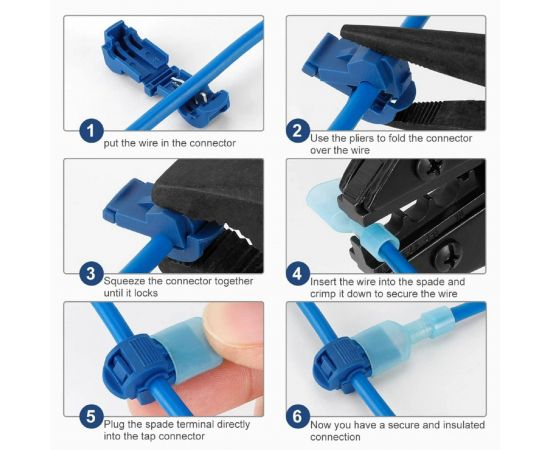 1
put the wire in the connector

2
Use the pliers to fold the connector over the wire

3
Squeeze the connector together until it locks

4
Insert the wire into the spade and crimp it down to secure the wire

5
Plug the spade terminal directly into the tap connector

6
Now you have a secure and insulated connection