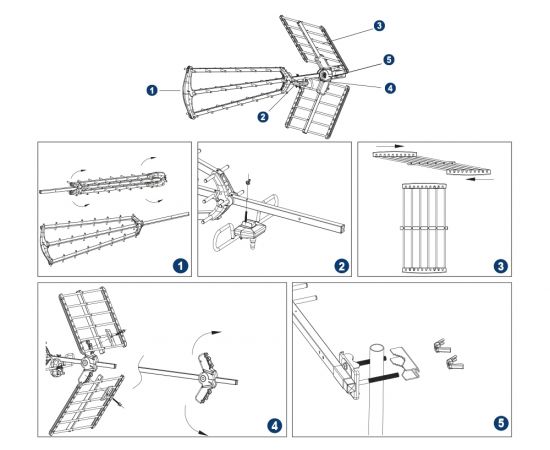 3
5
1
4
2
1
2
3
4
5