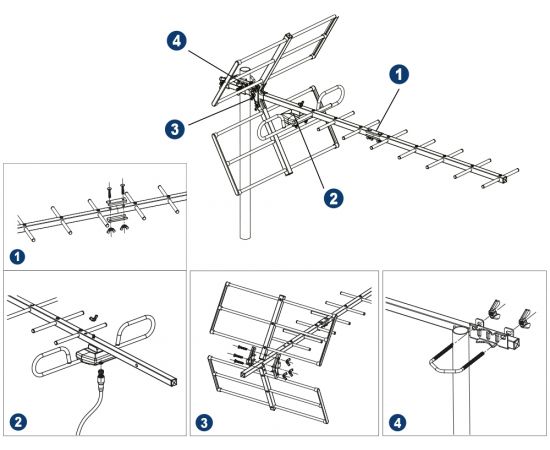 4
1
3
2
1
2
3
4